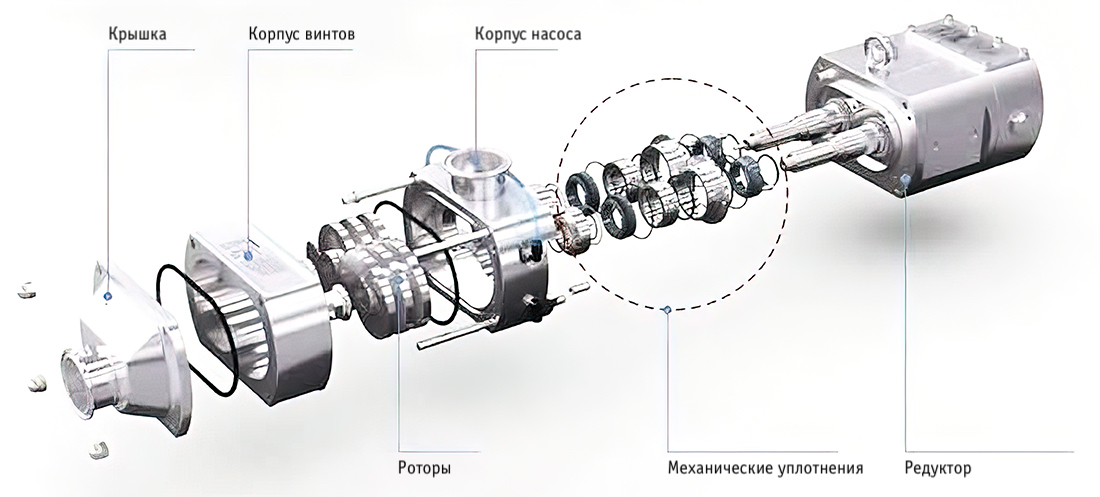 Крышка
Корпус винтов
Корпус насоса
Роторы
Механические уплотнения
Редуктор